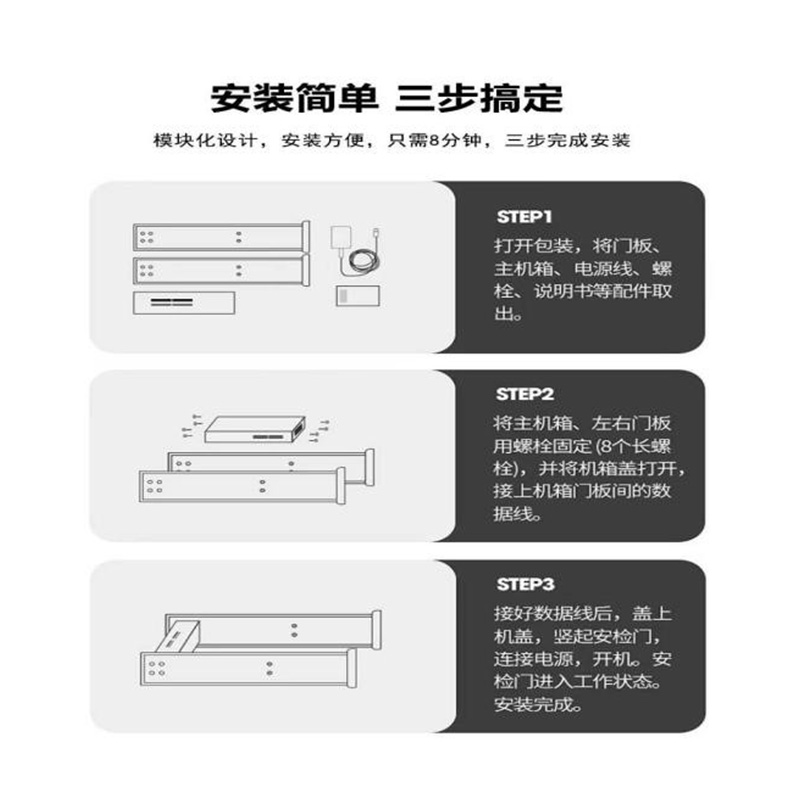 安装简单 三步搞定

模块化设计，安装方便，只需8分钟，三步完成安装

STEP1

打开包装，将门板、主机箱、电源线、螺栓、说明书等配件取出。

STEP2

将主机箱、左右门板用螺栓固定 (8个长螺栓)，并将机箱盖打开，接上机箱门板间的数据线。

STEP3

接好数据线后，盖上机盖，竖起安检门，连接电源，开机。安检门进入工作状态。安装完成。